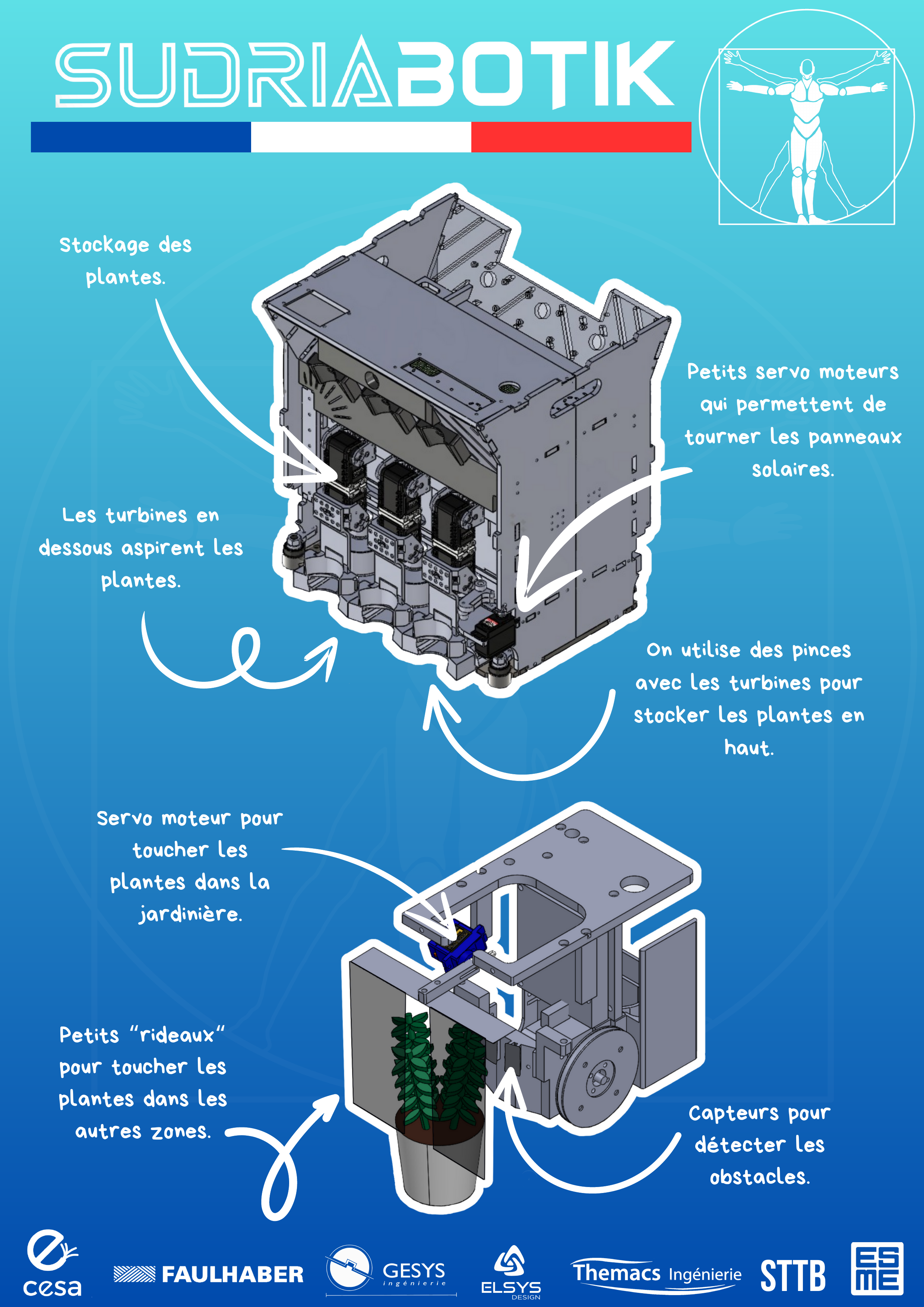 SUDRIABOTIK

Stockage des plantes.

Petits servo moteurs qui permettent de tourner les panneaux solaires.

Les turbines en dessous aspirent les plantes.

On utilise des pinces avec les turbines pour stocker les plantes en haut.

Servo moteur pour toucher les plantes dans la jardinière.

Petits "rideaux" pour toucher les plantes dans les autres zones.

Capteurs pour détecter les obstacles.

cesa FAULHABER GESYS ingénierie ELSYS DESIGN Themacs Ingénierie STTB ESME