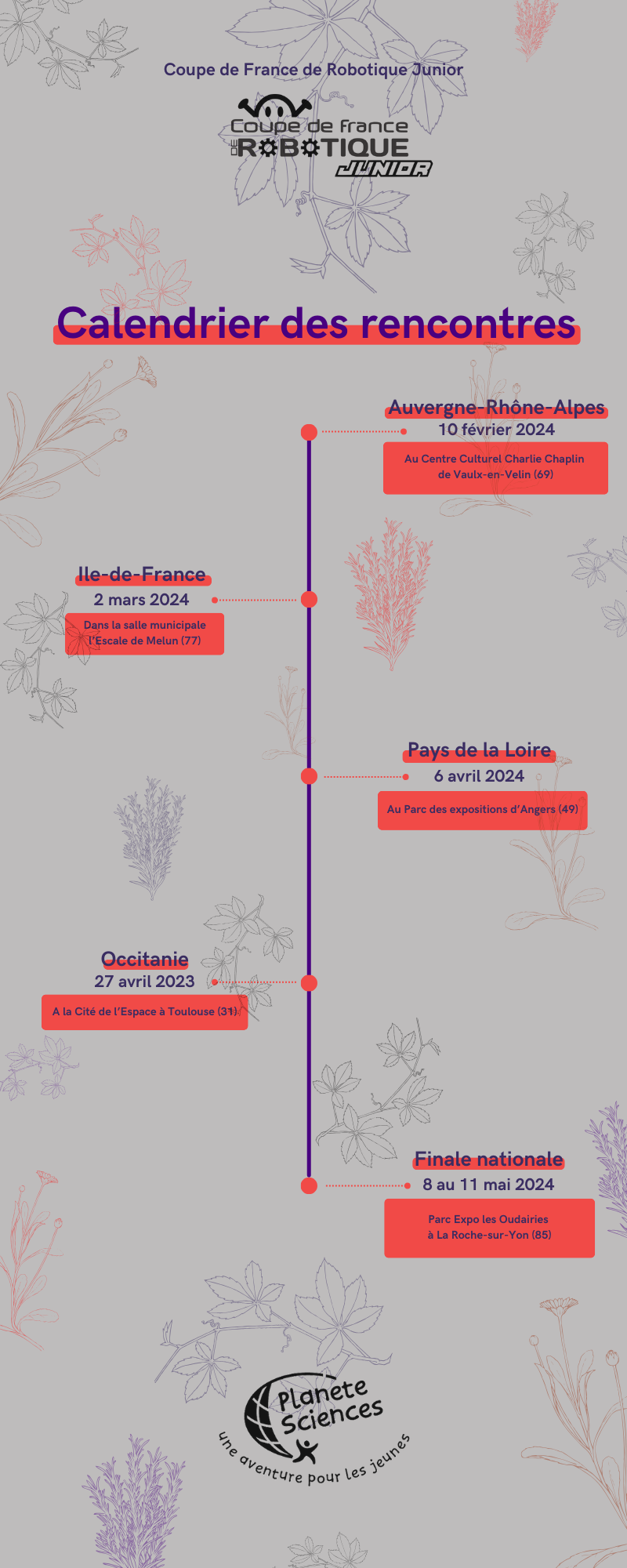 Coupe de France de Robotique Junior

Coupe de France DE ROBOTIQUE JUNIOR

Calendrier des rencontres

Auvergne-Rhône-Alpes
10 février 2024
Au Centre Culturel Charlie Chaplin de Vaulx-en-Velin (69)

Ile-de-France
2 mars 2024
Dans la salle municipale l'Escale de Melun (77)

Pays de la Loire
6 avril 2024
Au Parc des expositions d'Angers (49)

Occitanie
27 avril 2023
A la Cité de l'Espace à Toulouse (31)

Finale nationale
8 au 11 mai 2024
Parc Expo les Oudairies à La Roche-sur-Yon (85)

Planete Sciences
une aventure pour les jeunes